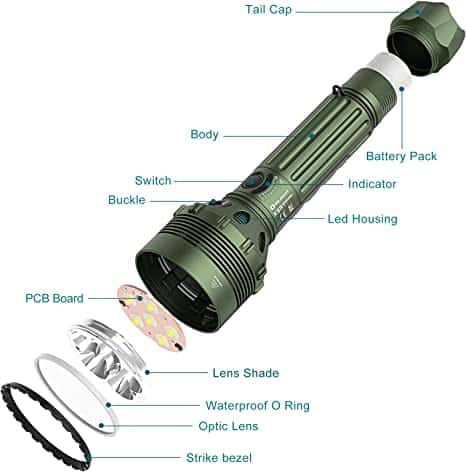 Tail Cap

Body

Battery Pack

Switch

Indicator

Buckle

Led Housing

PCB Board

Lens Shade

Waterproof O Ring

Optic Lens

Strike bezel